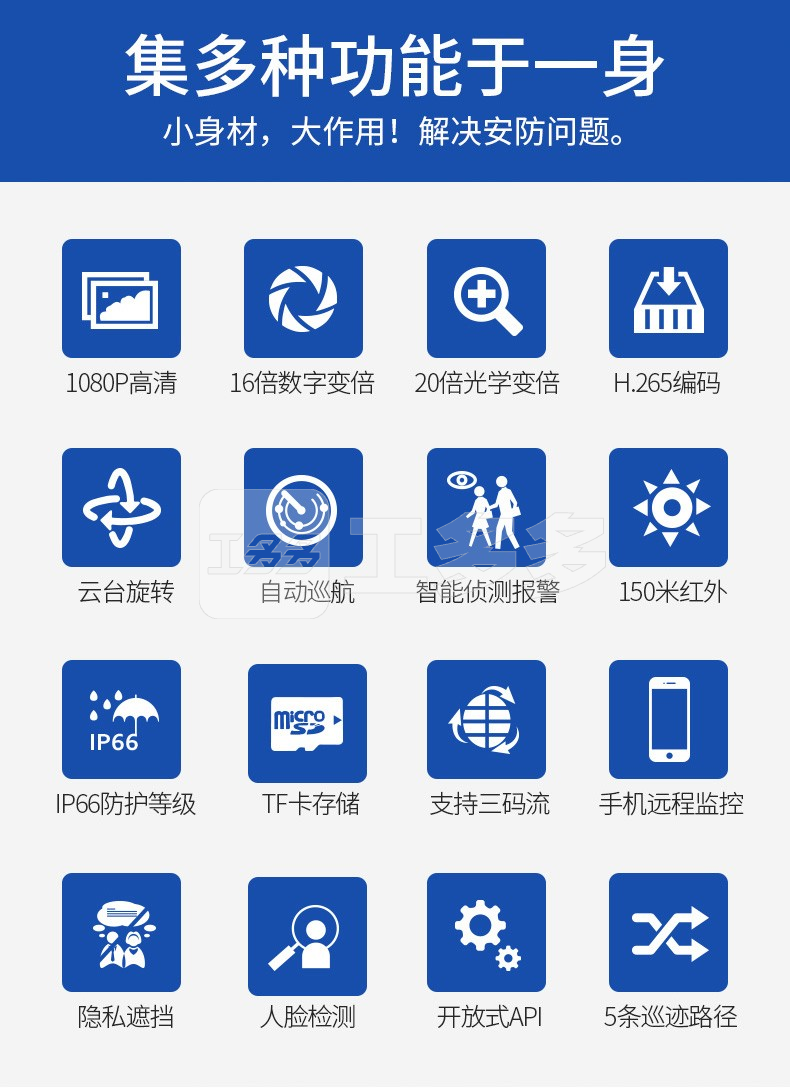 集多种功能于一身

小身材，大作用！解决安防问题。

1080P高清

16倍数字变倍

20倍光学变倍

H.265编码

云台旋转

自动巡航

智能侦测报警

150米红外

IP66

IP66防护等级

micro SD

TF卡存储

支持三码流

手机远程监控

隐私遮挡

人脸检测

开放式API

5条巡迹路径

工多多